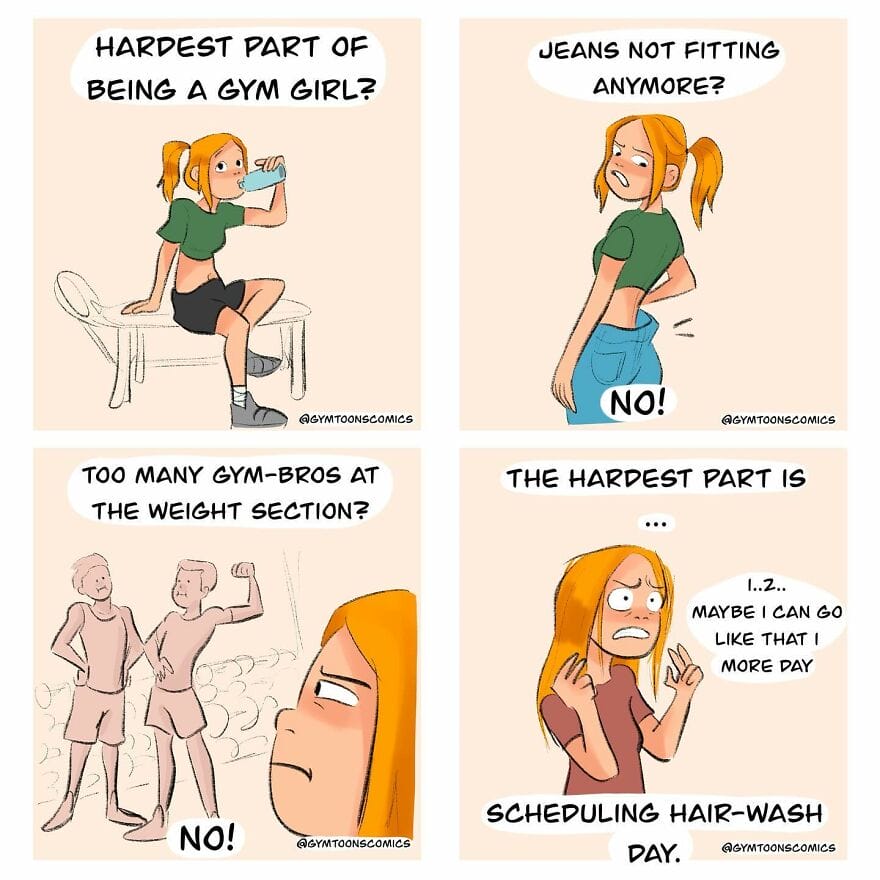 HARDEST PART OF BEING A GYM GIRL?

@GYMTOONSCOMICS

JEANS NOT FITTING ANYMORE?

NO!

@GYMTOONSCOMICS

TOO MANY GYM-BROS AT THE WEIGHT SECTION?

NO!

@GYMTOONSCOMICS

THE HARDEST PART IS

...

1..2.. MAYBE I CAN GO LIKE THAT 1 MORE DAY

SCHEDULING HAIR-WASH DAY.

@GYMTOONSCOMICS